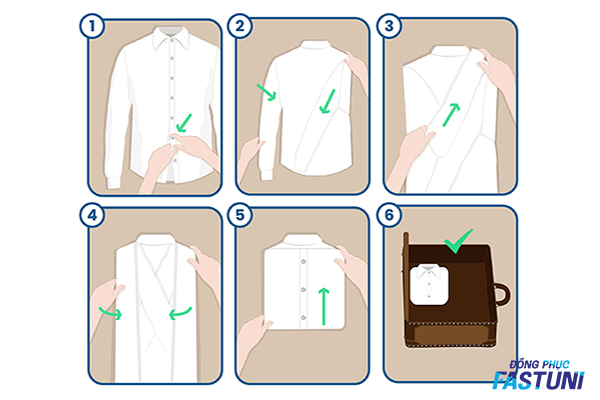 1
2
3
4
5
6
ĐỒNG PHỤC
FASTUNI