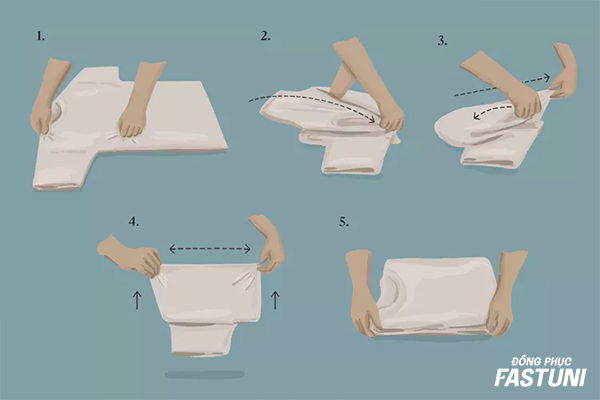 1.

2.

3.

4.

5.

ĐỒNG PHỤC
FASTUNI